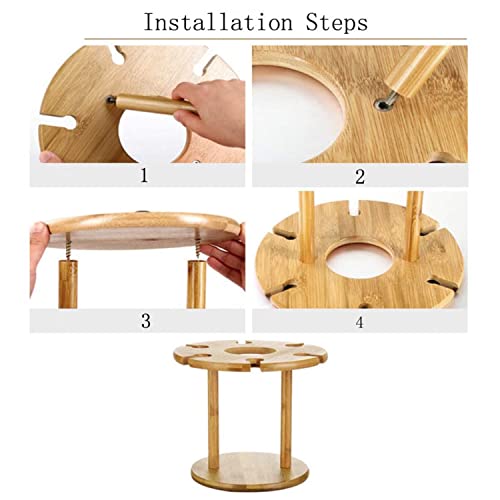 Installation Steps

1

2

3

4