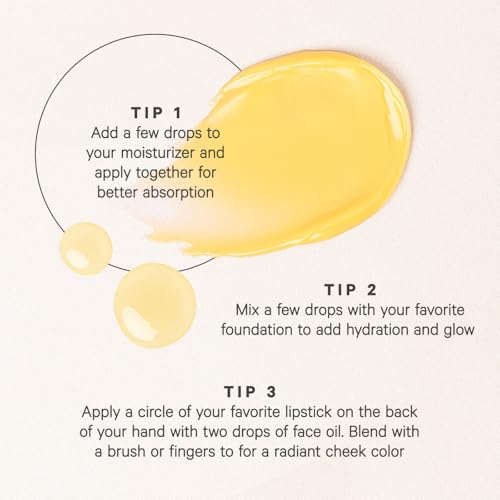 TIP 1
Add a few drops to your moisturizer and apply together for better absorption

TIP 2
Mix a few drops with your favorite foundation to add hydration and glow

TIP 3
Apply a circle of your favorite lipstick on the back of your hand with two drops of face oil. Blend with a brush or fingers to for a radiant cheek color