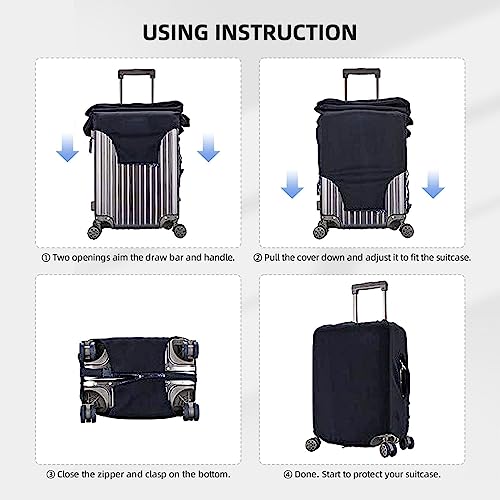 USING INSTRUCTION

① Two openings aim the draw bar and handle.

② Pull the cover down and adjust it to fit the suitcase.

③ Close the zipper and clasp on the bottom.

④ Done. Start to protect your suitcase.