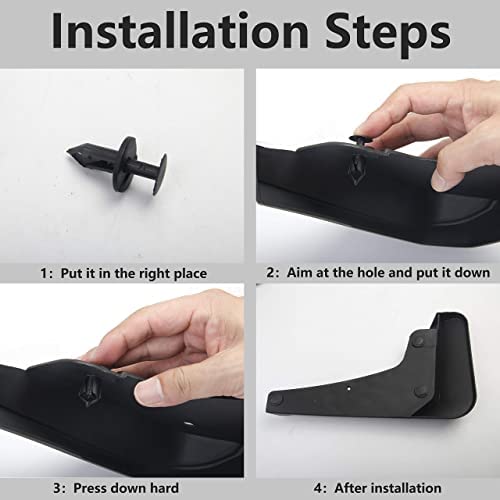 Installation Steps

1: Put it in the right place

2: Aim at the hole and put it down

3: Press down hard

4: After installation