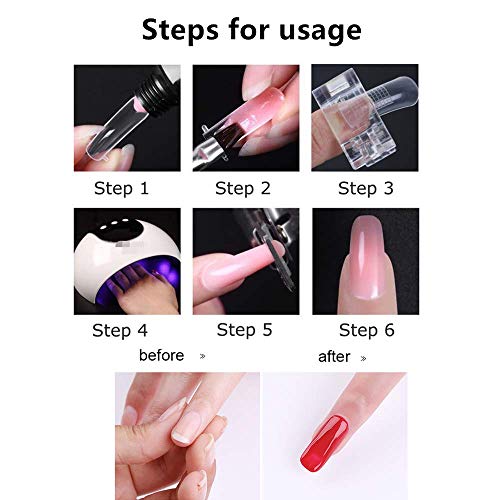 Steps for usage

Step 1

Step 2

Step 3

Step 4

Step 5

Step 6

before »

after »