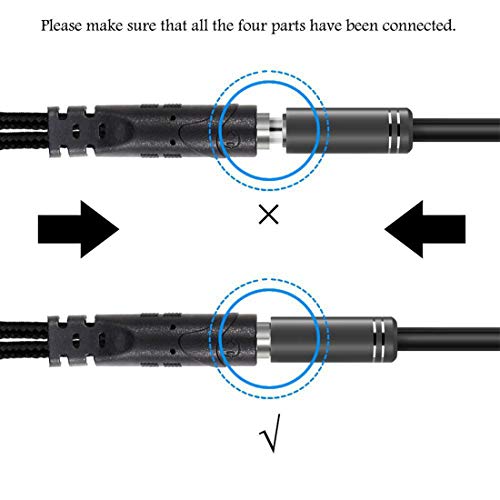 Please make sure that all the four parts have been connected.

×

√