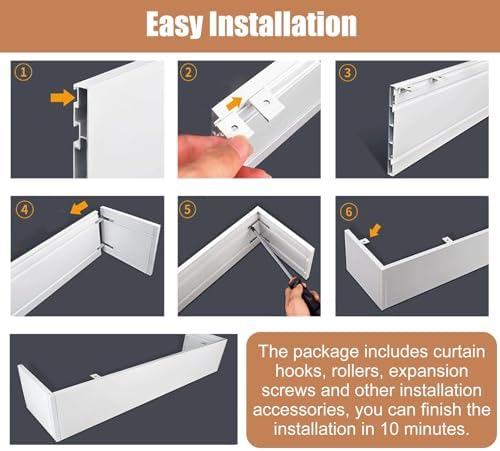 Easy Installation

1

2

3

4

5

6

The package includes curtain hooks, rollers, expansion screws and other installation accessories, you can finish the installation in 10 minutes.