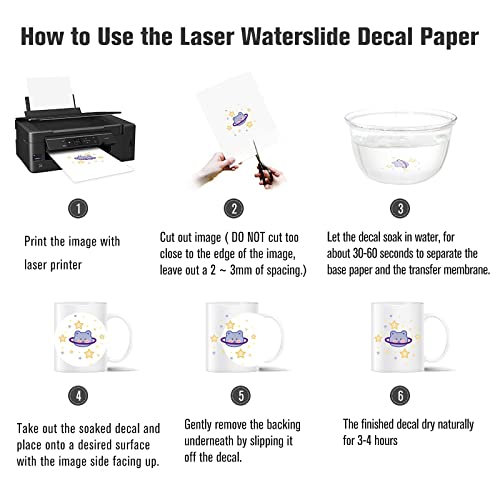 How to Use the Laser Waterslide Decal Paper

1

Print the image with laser printer

2

Cut out image ( DO NOT cut too close to the edge of the image, leave out a 2 ~ 3mm of spacing.)

3

Let the decal soak in water, for about 30-60 seconds to separate the base paper and the transfer membrane.

4

Take out the soaked decal and place onto a desired surface with the image side facing up.

5

Gently remove the backing underneath by slipping it off the decal.

6

The finished decal dry naturally for 3-4 hours