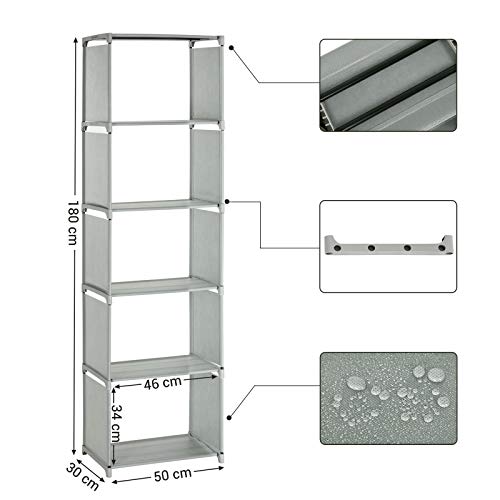 180 cm
46 cm
34 cm
30 cm
50 cm