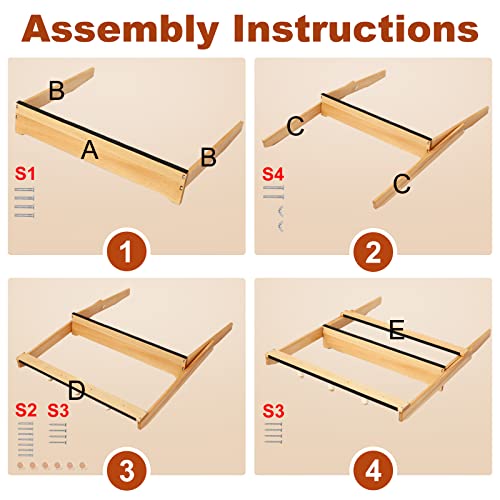 Assembly Instructions

B
A
B
S1

1

C
C
S4

2

D
S2 S3

3

E
S3

4