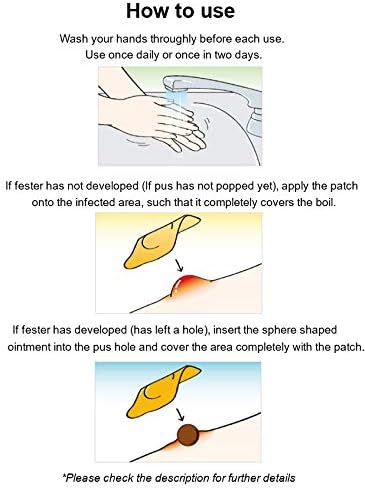 How to use

Wash your hands throughly before each use.
Use once daily or once in two days.

If fester has not developed (If pus has not popped yet), apply the patch onto the infected area, such that it completely covers the boil.

If fester has developed (has left a hole), insert the sphere shaped ointment into the pus hole and cover the area completely with the patch.

*Please check the description for further details