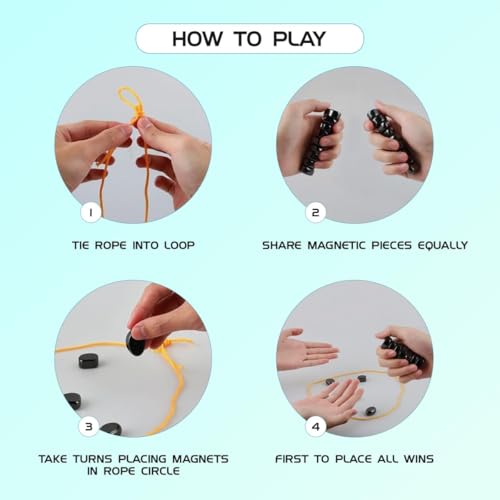 HOW TO PLAY

1

TIE ROPE INTO LOOP

2

SHARE MAGNETIC PIECES EQUALLY

3

TAKE TURNS PLACING MAGNETS IN ROPE CIRCLE

4

FIRST TO PLACE ALL WINS