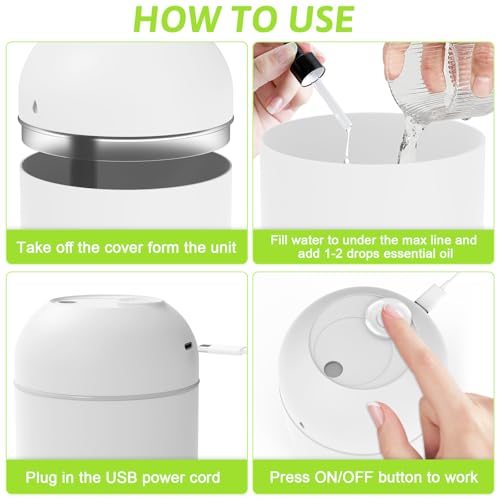 HOW TO USE

Take off the cover form the unit

Fill water to under the max line and add 1-2 drops essential oil

Plug in the USB power cord

Press ON/OFF button to work