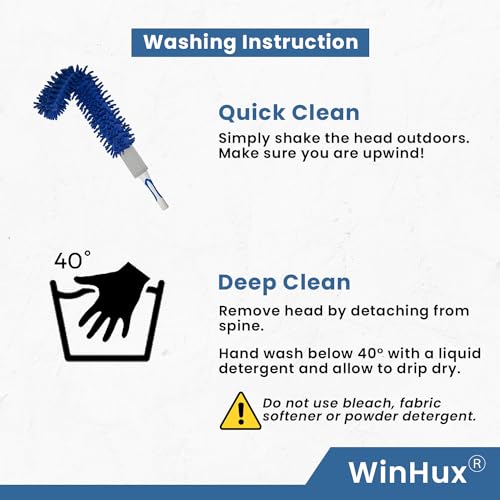 Washing Instruction

Quick Clean

Simply shake the head outdoors. Make sure you are upwind!

40°

Deep Clean

Remove head by detaching from spine.

Hand wash below 40° with a liquid detergent and allow to drip dry.

Do not use bleach, fabric softener or powder detergent.

WinHux®