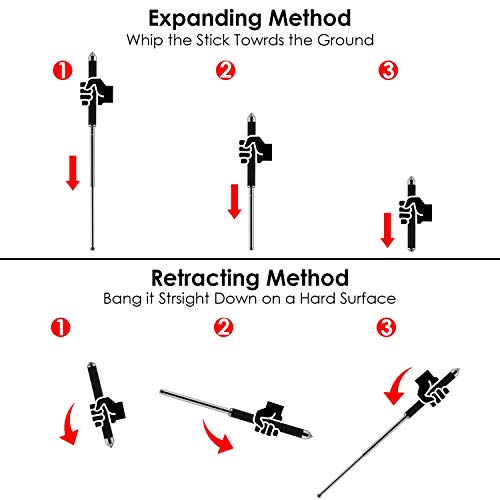 Expanding Method
Whip the Stick Towrds the Ground

1

2

3

Retracting Method
Bang it Strsight Down on a Hard Surface

1

2

3