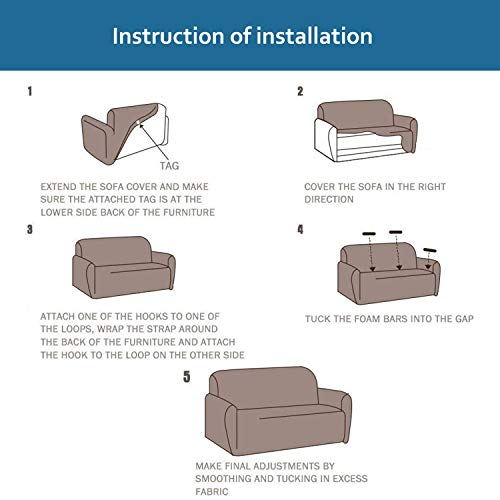 Instruction of installation

1

TAG

EXTEND THE SOFA COVER AND MAKE SURE THE ATTACHED TAG IS AT THE LOWER SIDE BACK OF THE FURNITURE

2

COVER THE SOFA IN THE RIGHT DIRECTION

3

ATTACH ONE OF THE HOOKS TO ONE OF THE LOOPS, WRAP THE STRAP AROUND THE BACK OF THE FURNITURE AND ATTACH THE HOOK TO THE LOOP ON THE OTHER SIDE

4

TUCK THE FOAM BARS INTO THE GAP

5

MAKE FINAL ADJUSTMENTS BY SMOOTHING AND TUCKING IN EXCESS FABRIC