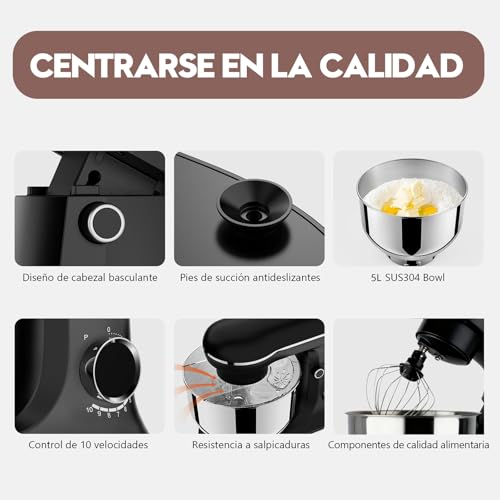 CENTRARSE EN LA CALIDAD

Diseño de cabezal basculante

Pies de succión antideslizantes

5L SUS304 Bowl

P
0
10 9 8 7 6

Control de 10 velocidades

Resistencia a salpicaduras

Componentes de calidad alimentaria