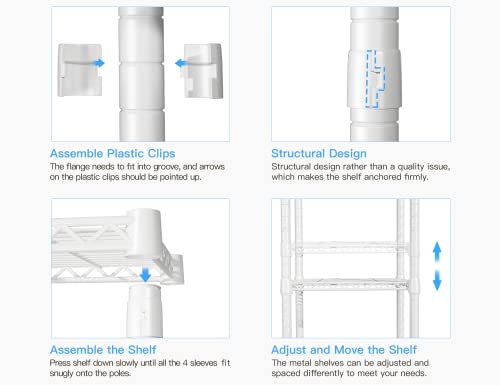 Assemble Plastic Clips
The flange needs to fit into groove, and arrows on the plastic clips should be pointed up.

Structural Design
Structural design rather than a quality issue, which makes the shelf anchored firmly.

Assemble the Shelf
Press shelf down slowly until all the 4 sleeves fit snugly onto the poles.

Adjust and Move the Shelf
The metal shelves can be adjusted and spaced differently to meet your needs.