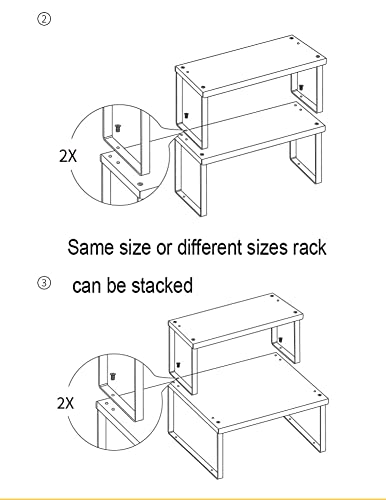 ②

2X

Same size or different sizes rack

③ can be stacked

2X