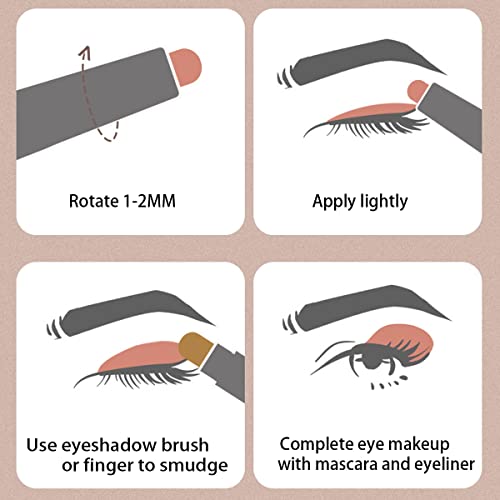 Rotate 1-2MM

Apply lightly

Use eyeshadow brush
or finger to smudge

Complete eye makeup
with mascara and eyeliner