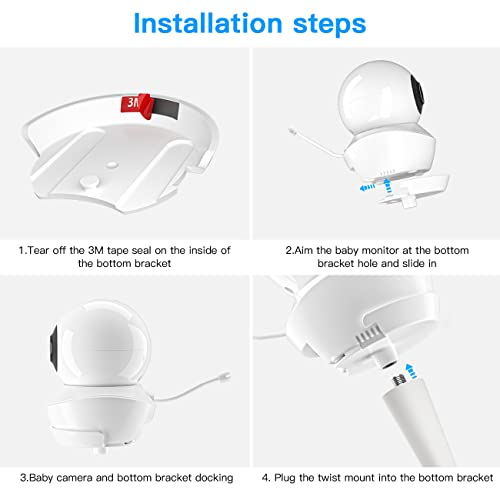 Installation steps

3M

1.Tear off the 3M tape seal on the inside of the bottom bracket

2.Aim the baby monitor at the bottom bracket hole and slide in

3.Baby camera and bottom bracket docking

4. Plug the twist mount into the bottom bracket