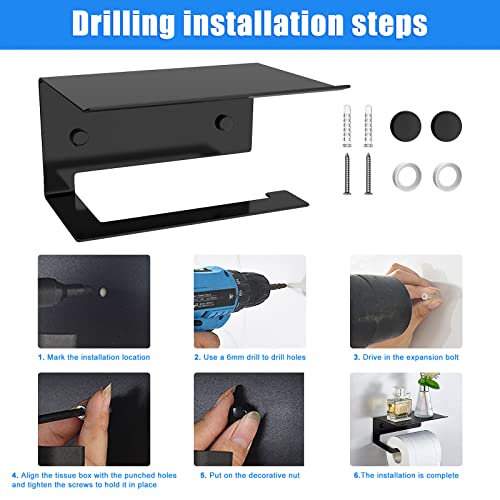 Drilling installation steps

1. Mark the installation location

2. Use a 6mm drill to drill holes

3. Drive in the expansion bolt

4. Align the tissue box with the punched holes and tighten the screws to hold it in place

5. Put on the decorative nut

6.The installation is complete