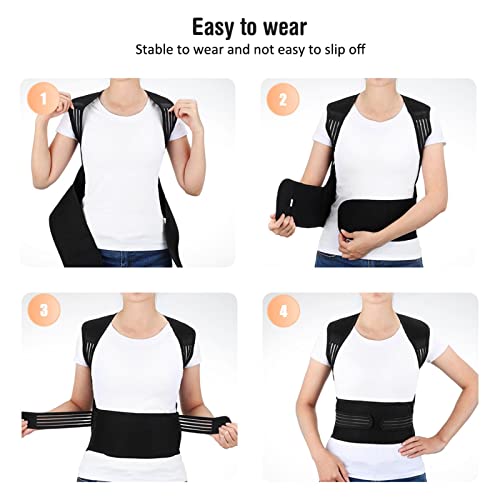 Easy to wear

Stable to wear and not easy to slip off

1

2

3

4