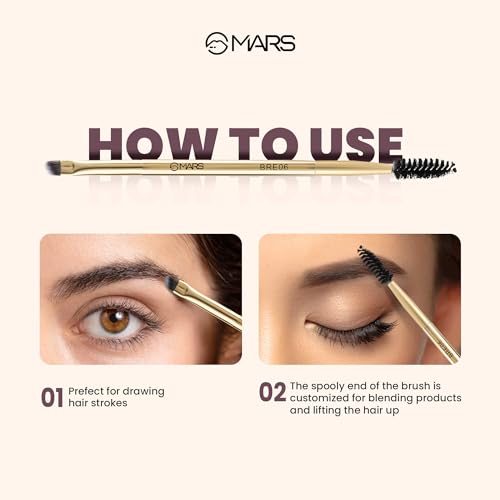 MARS

HOW TO USE

MARS BRE06

01 Prefect for drawing hair strokes

02 The spooly end of the brush is customized for blending products and lifting the hair up