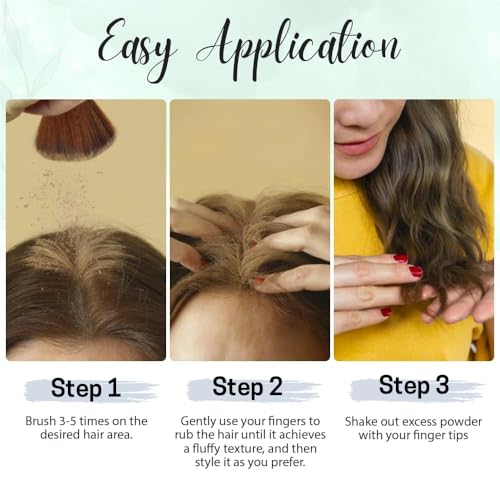 Easy Application

Step 1

Brush 3-5 times on the desired hair area.

Step 2

Gently use your fingers to rub the hair until it achieves a fluffy texture, and then style it as you prefer.

Step 3

Shake out excess powder with your finger tips