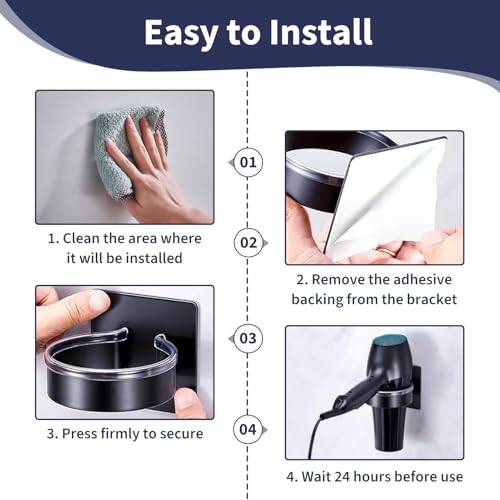 Easy to Install

01

1. Clean the area where it will be installed

02

2. Remove the adhesive backing from the bracket

03

3. Press firmly to secure

04

4. Wait 24 hours before use