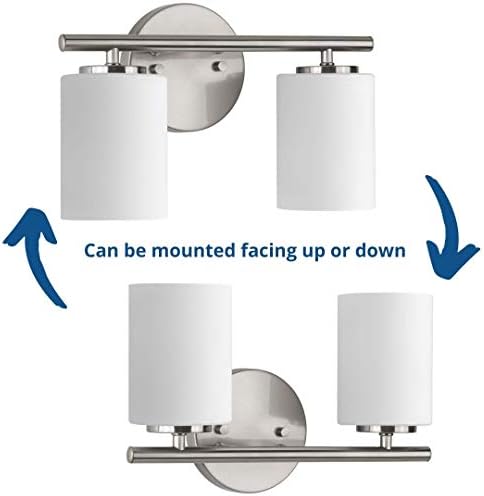 Can be mounted facing up or down