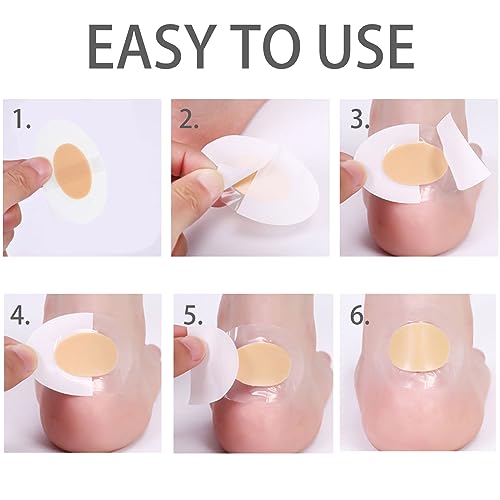 EASY TO USE

1.

2.

3.

4.

5.

6.