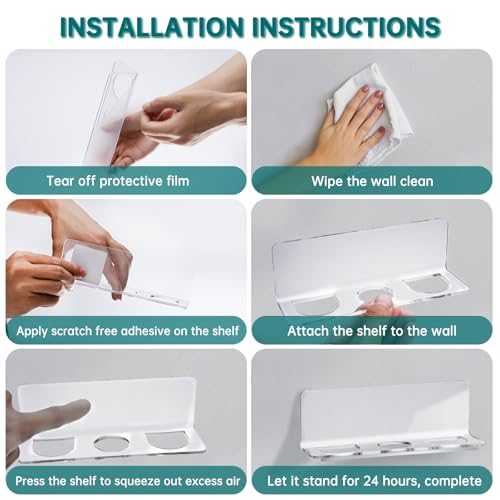 INSTALLATION INSTRUCTIONS

Tear off protective film

Wipe the wall clean

Apply scratch free adhesive on the shelf

Attach the shelf to the wall

Press the shelf to squeeze out excess air

Let it stand for 24 hours, complete