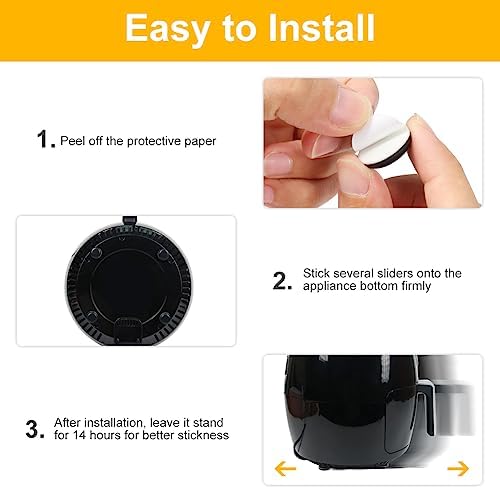 Easy to Install

1. Peel off the protective paper

2. Stick several sliders onto the appliance bottom firmly

3. After installation, leave it stand for 14 hours for better stickness