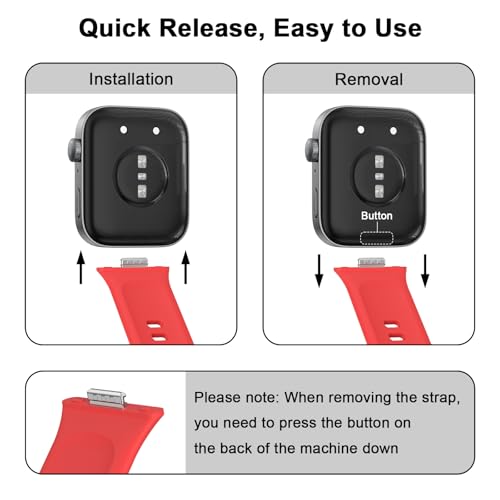 Quick Release, Easy to Use

Installation

Removal

Button

Please note: When removing the strap, you need to press the button on the back of the machine down