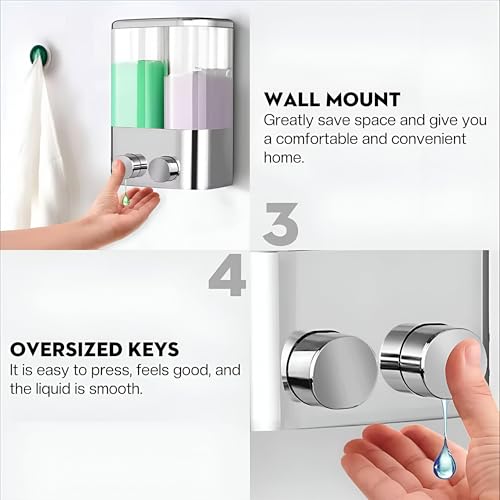 WALL MOUNT
Greatly save space and give you a comfortable and convenient home.

3

4

OVERSIZED KEYS
It is easy to press, feels good, and the liquid is smooth.