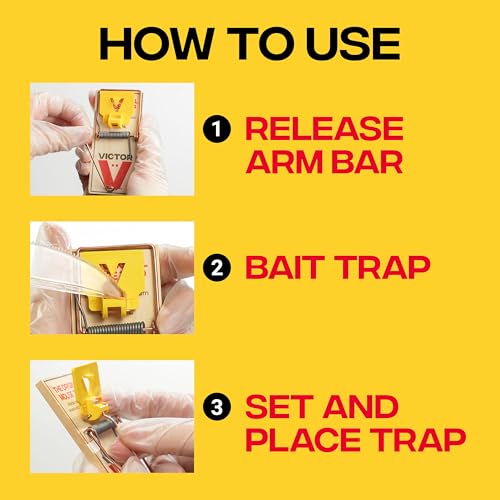 HOW TO USE

VICTOR

1 RELEASE ARM BAR

2 BAIT TRAP

3 SET AND PLACE TRAP