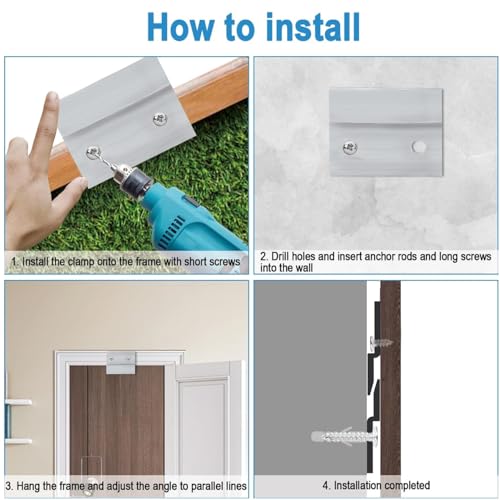 How to install

1. Install the clamp onto the frame with short screws

2. Drill holes and insert anchor rods and long screws into the wall

3. Hang the frame and adjust the angle to parallel lines

4. Installation completed