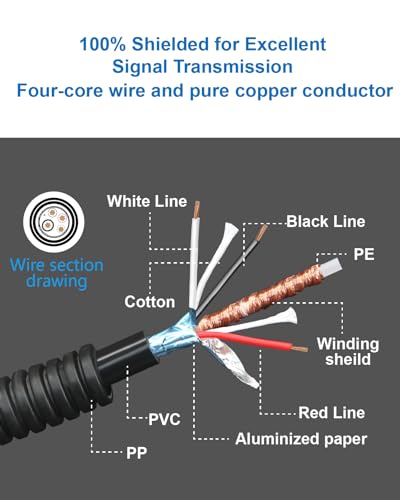 100% Shielded for Excellent Signal Transmission
Four-core wire and pure copper conductor

Wire section drawing

White Line
Black Line
PE
Cotton
Winding sheild
Red Line
PVC
Aluminized paper
PP