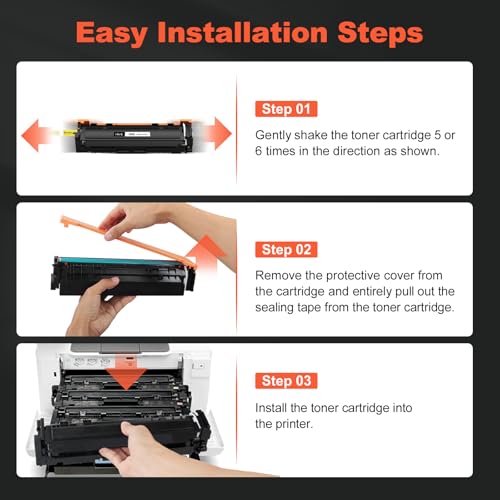 Easy Installation Steps

Step 01

Gently shake the toner cartridge 5 or 6 times in the direction as shown.

Step 02

Remove the protective cover from the cartridge and entirely pull out the sealing tape from the toner cartridge.

Step 03

Install the toner cartridge into the printer.