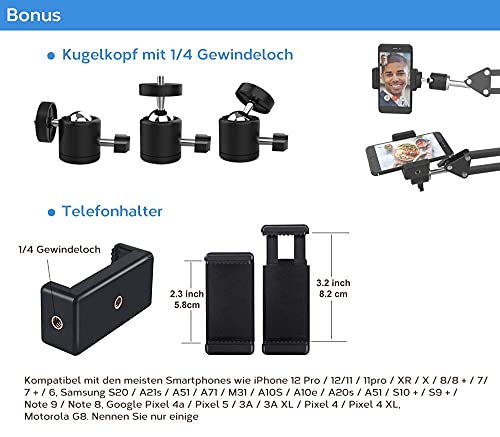 Bonus

• Kugelkopf mit 1/4 Gewindeloch

• Telefonhalter

1/4 Gewindeloch

2.3 inch
5.8cm

3.2 inch
8.2 cm

Kompatibel mit den meisten Smartphones wie iPhone 12 Pro / 12/11 / 11pro / XR / X / 8/8 + / 7/ 7 + / 6, Samsung S20 / A21s / A51 / A71 / M31 / A10S / A10e / A20s / A51 / S10 + / S9 + / Note 9 / Note 8, Google Pixel 4a / Pixel 5 / 3A / 3A XL / Pixel 4 / Pixel 4 XL, Motorola G8. Nennen Sie nur einige