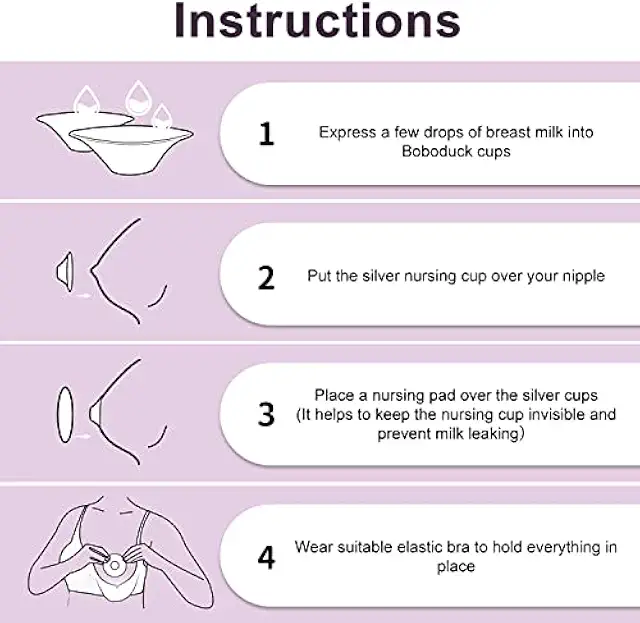 Instructions

1 Express a few drops of breast milk into Boboduck cups

2 Put the silver nursing cup over your nipple

3 Place a nursing pad over the silver cups (It helps to keep the nursing cup invisible and prevent milk leaking)

4 Wear suitable elastic bra to hold everything in place