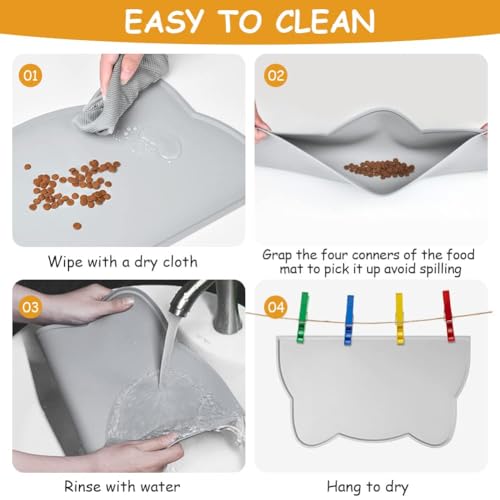 EASY TO CLEAN

01

Wipe with a dry cloth

02

Grap the four conners of the food mat to pick it up avoid spilling

03

Rinse with water

04

Hang to dry