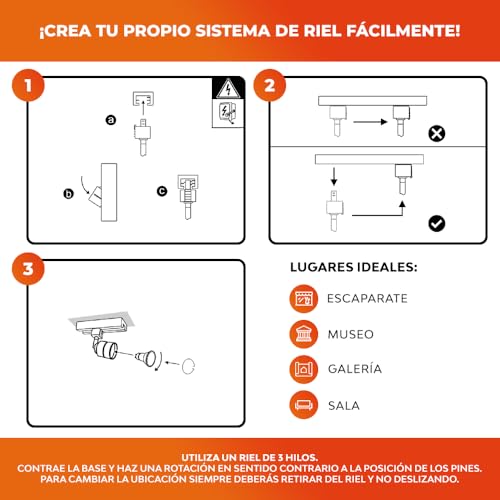 ¡CREA TU PROPIO SISTEMA DE RIEL FÁCILMENTE!

1

a

b

c

2

3

LUGARES IDEALES:

ESCAPARATE

MUSEO

GALERÍA

SALA

UTILIZA UN RIEL DE 3 HILOS.
CONTRAE LA BASE Y HAZ UNA ROTACIÓN EN SENTIDO CONTRARIO A LA POSICIÓN DE LOS PINES.
PARA CAMBIAR LA UBICACIÓN SIEMPRE DEBERÁS RETIRAR DEL RIEL Y NO DESLIZANDO.