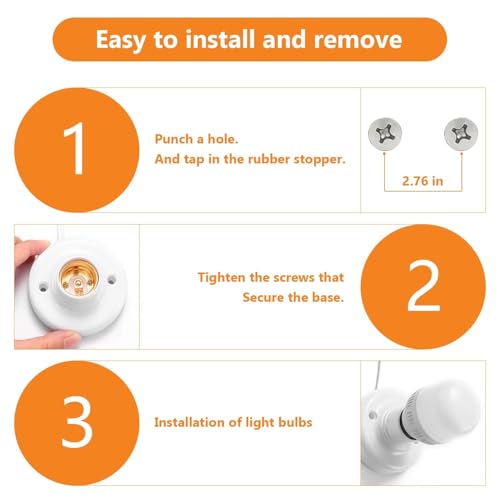 Easy to install and remove

1

Punch a hole.
And tap in the rubber stopper.

2.76 in

Tighten the screws that Secure the base.

2

3

Installation of light bulbs