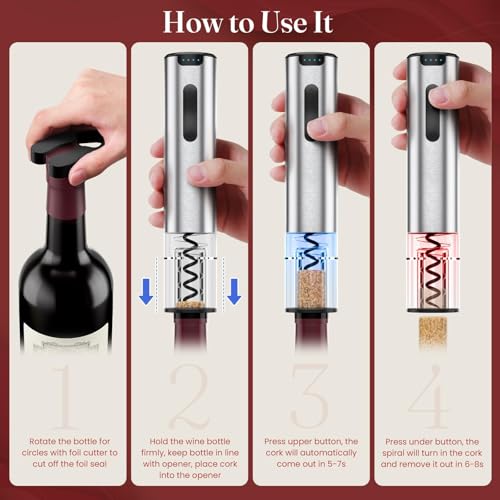 How to Use It

1

Rotate the bottle for circles with foil cutter to cut off the foil seal

2

Hold the wine bottle firmly, keep bottle in line with opener, place cork into the opener

3

Press upper button, the cork will automatically come out in 5-7s

4

Press under button, the spiral will turn in the cork and remove it out in 6-8s