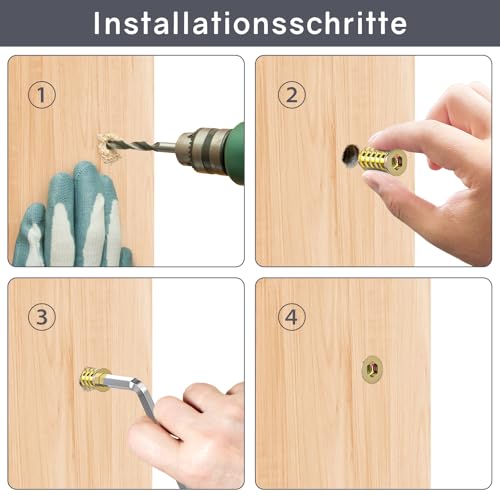 Installationsschritte

1

2

3

4