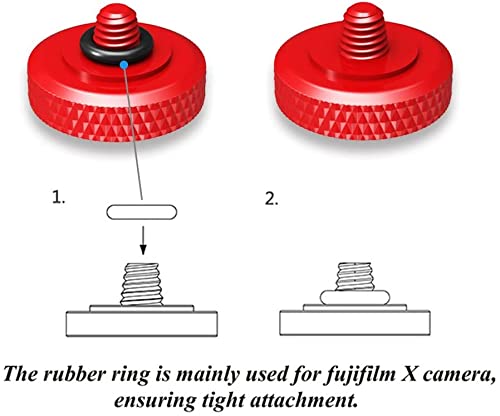 1.

2.

The rubber ring is mainly used for fujifilm X camera, ensuring tight attachment.