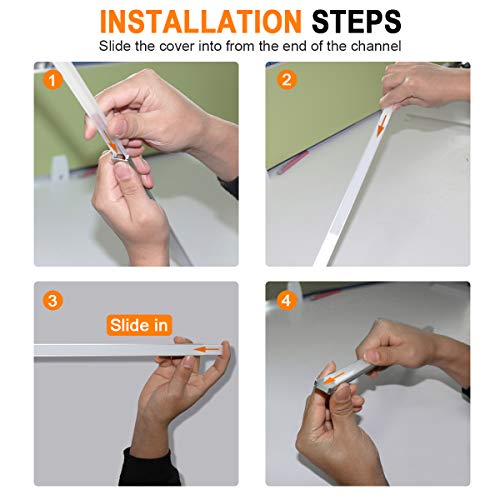 INSTALLATION STEPS
Slide the cover into from the end of the channel

1

2

3

Slide in

4