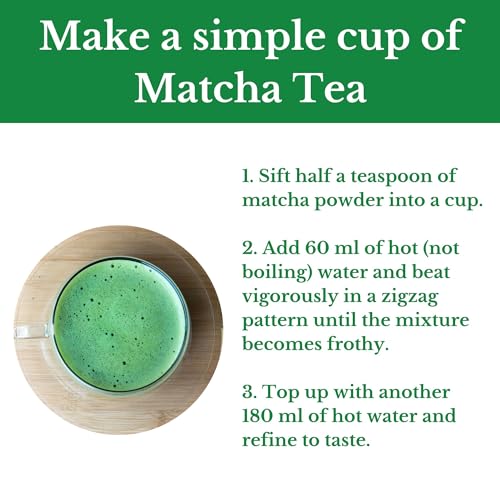 Make a simple cup of Matcha Tea

1. Sift half a teaspoon of matcha powder into a cup.

2. Add 60 ml of hot (not boiling) water and beat vigorously in a zigzag pattern until the mixture becomes frothy.

3. Top up with another 180 ml of hot water and refine to taste.