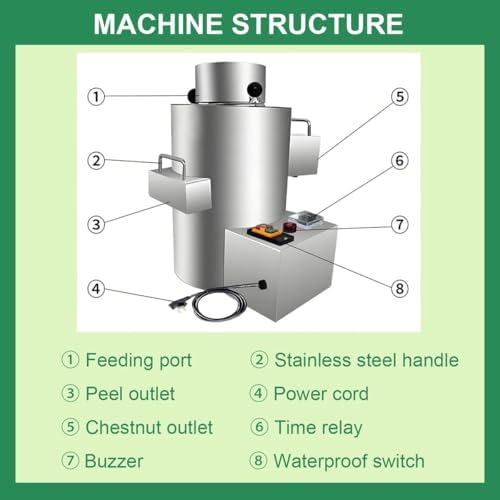 MACHINE STRUCTURE

①

②

③

④

⑤

⑥

⑦

⑧

① Feeding port
② Stainless steel handle
③ Peel outlet
④ Power cord
⑤ Chestnut outlet
⑥ Time relay
⑦ Buzzer
⑧ Waterproof switch