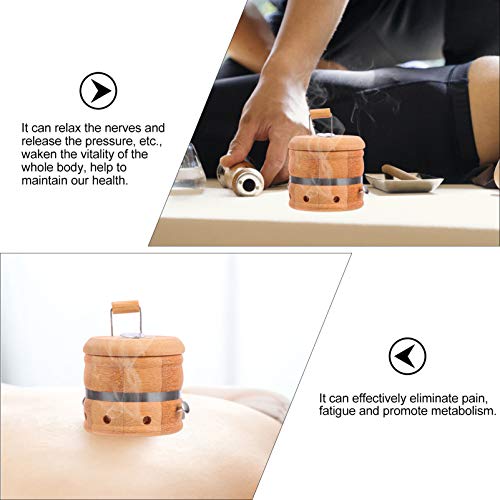 It can relax the nerves and release the pressure, etc., waken the vitality of the whole body, help to maintain our health.

It can effectively eliminate pain, fatigue and promote metabolism.