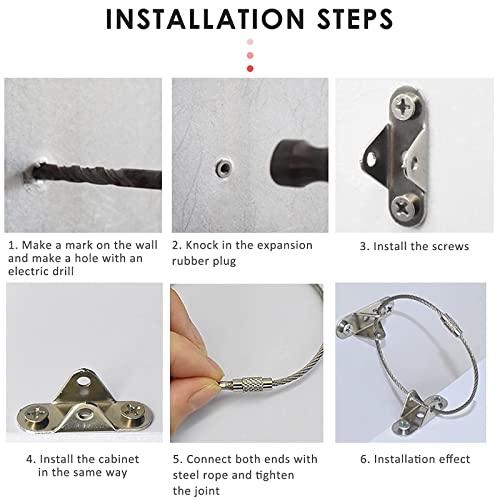 INSTALLATION STEPS

1. Make a mark on the wall and make a hole with an electric drill

2. Knock in the expansion rubber plug

3. Install the screws

4. Install the cabinet in the same way

5. Connect both ends with steel rope and tighten the joint

6. Installation effect