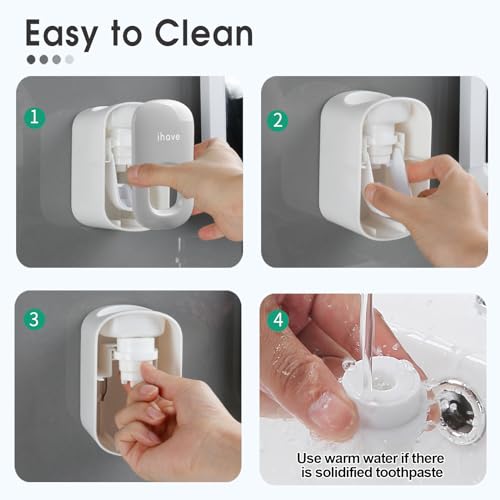 Easy to Clean

1

ihave

2

3

4

Use warm water if there is solidified toothpaste